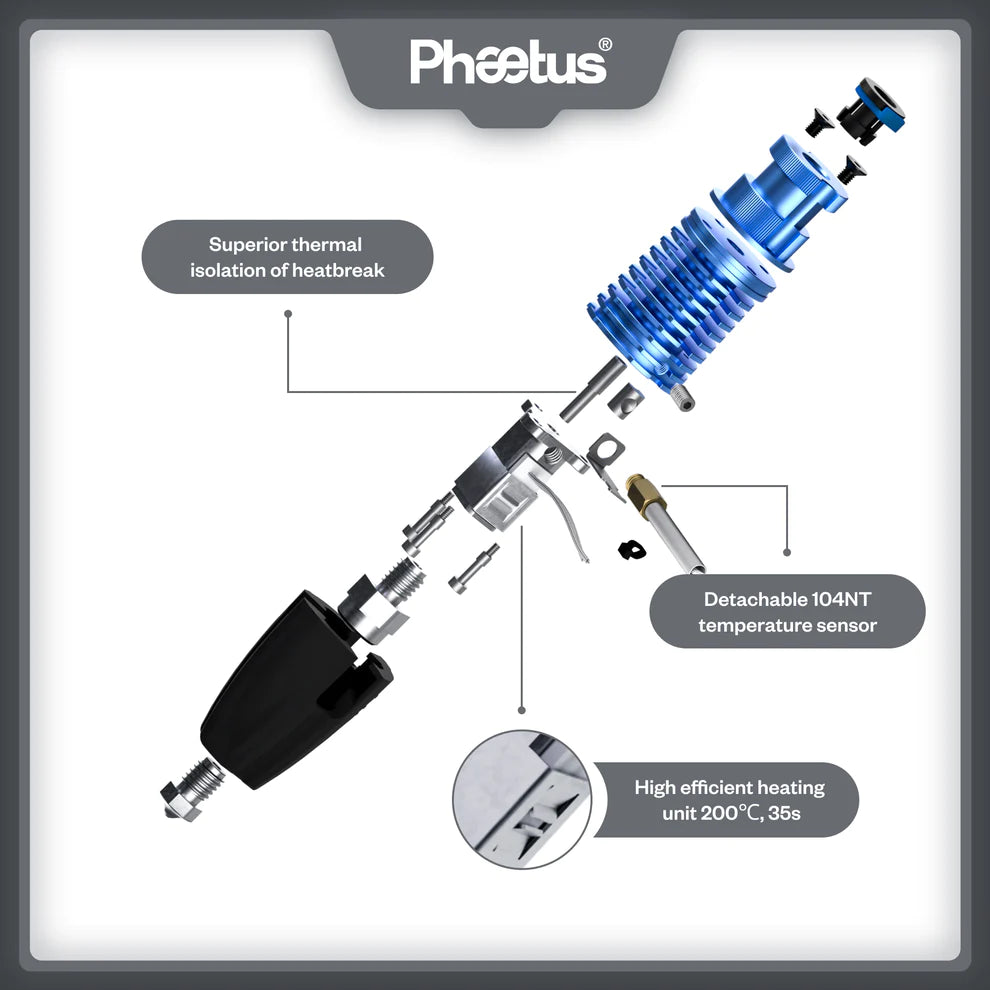 Phaetus®

Superior thermal isolation of heatbreak

Detachable 104NT temperature sensor

High efficient heating unit 200℃, 35s